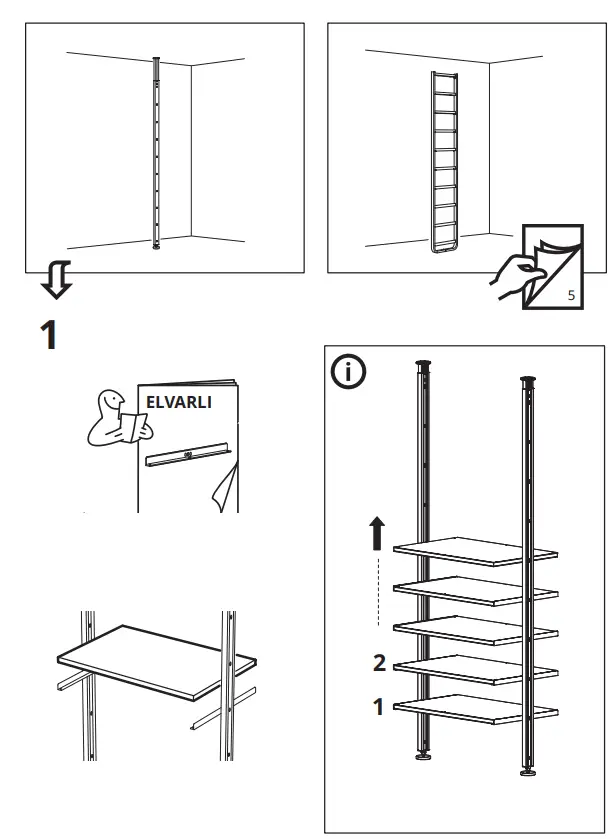 5

1

ELVARLI

i

2

1