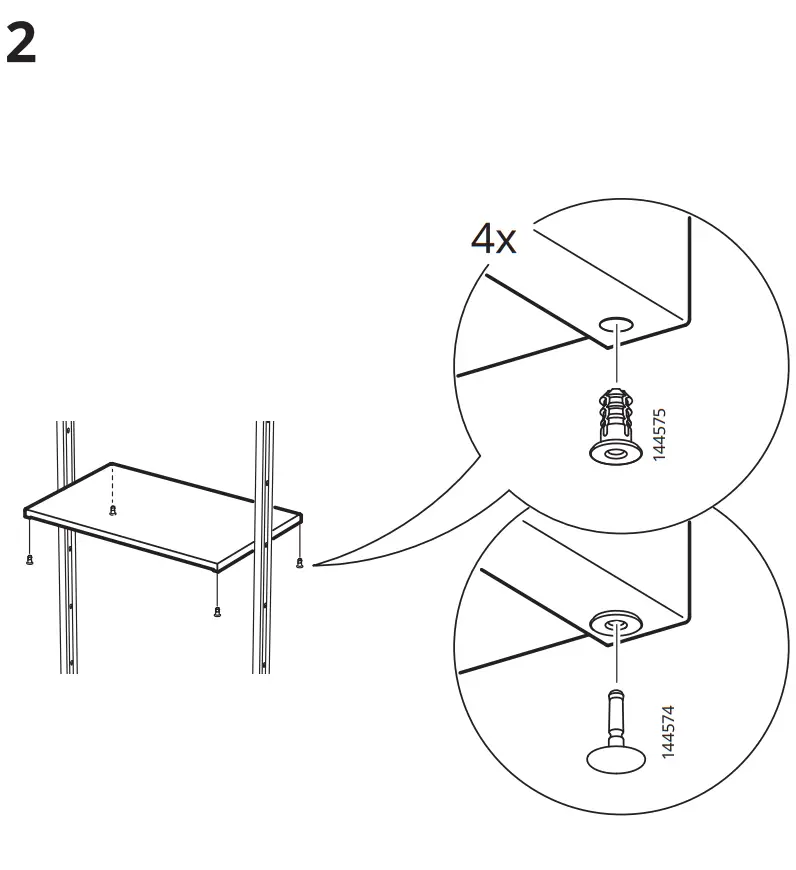 2

4x

144575

144574