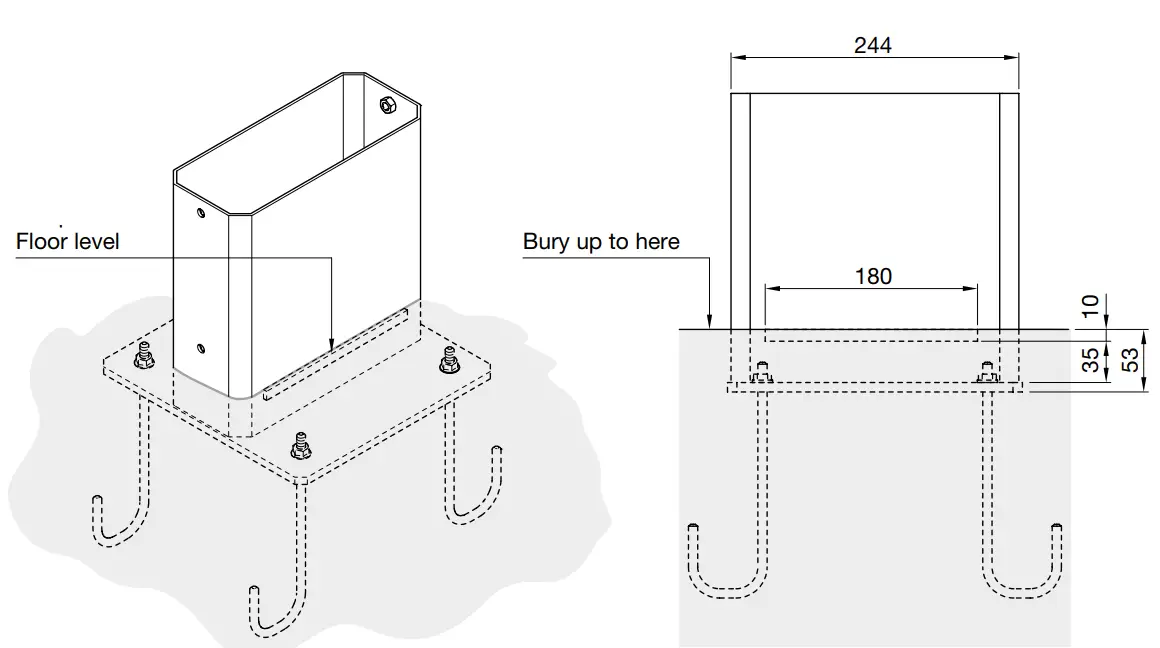 Floor level

244

Bury up to here

180

10

35

53