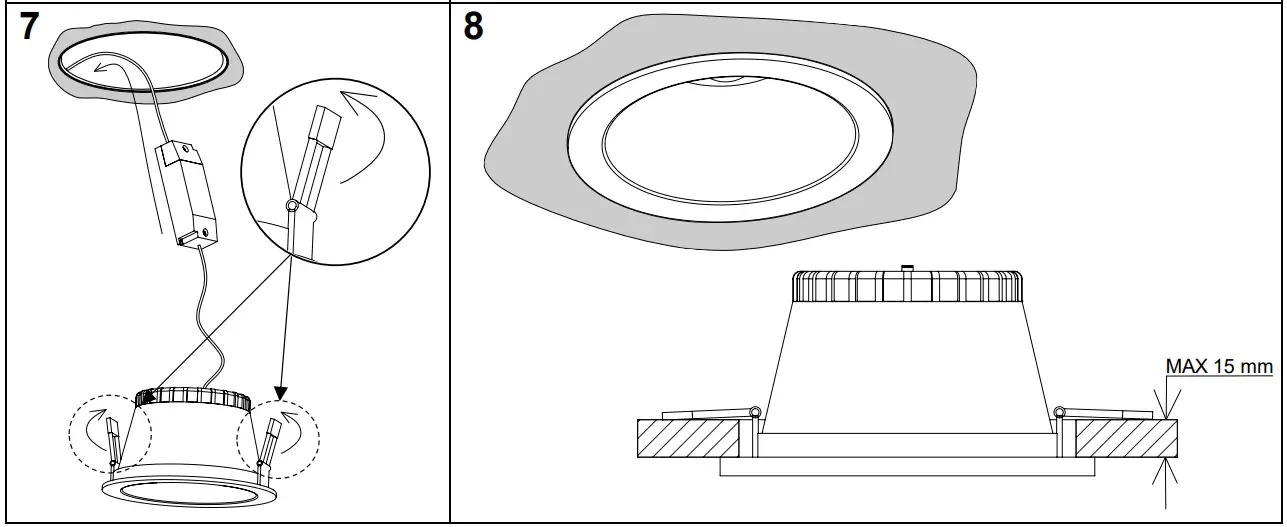 7

8

MAX 15 mm