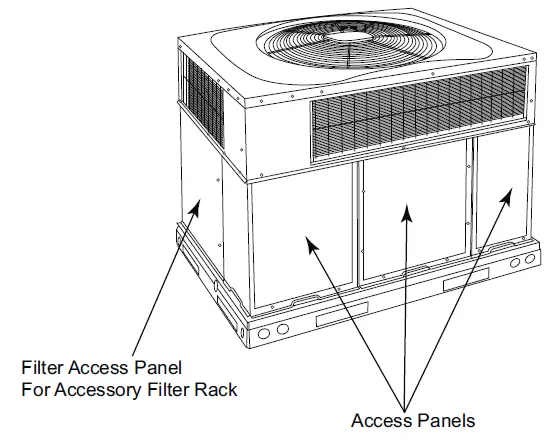 Filter Access Panel
For Accessory Filter Rack

Access Panels