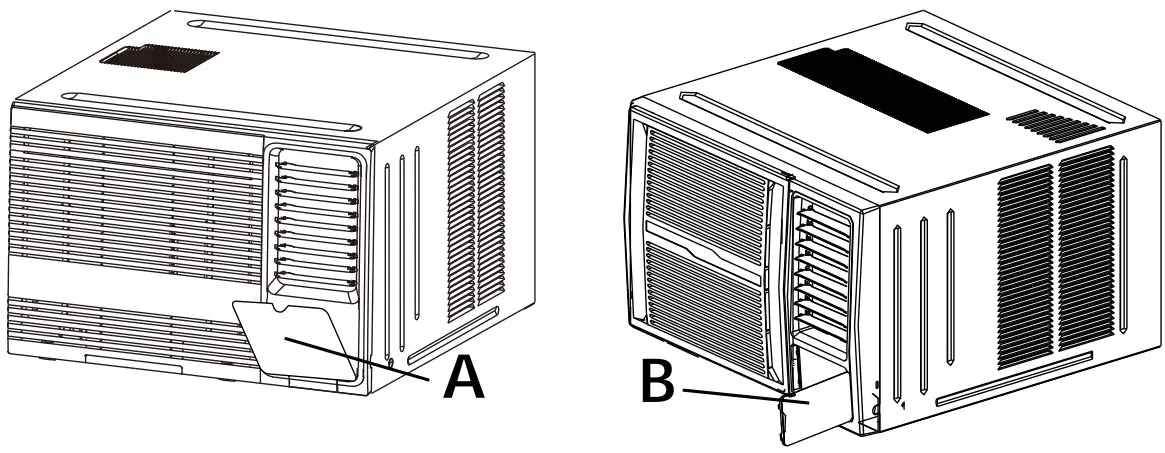 A

B