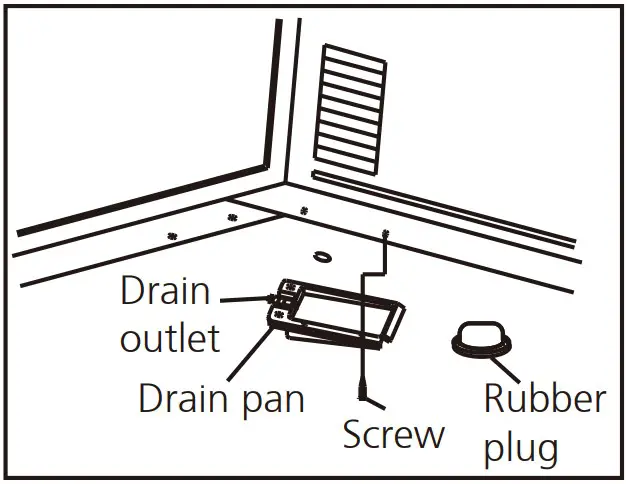 Drain outlet

Drain pan

Screw

Rubber plug