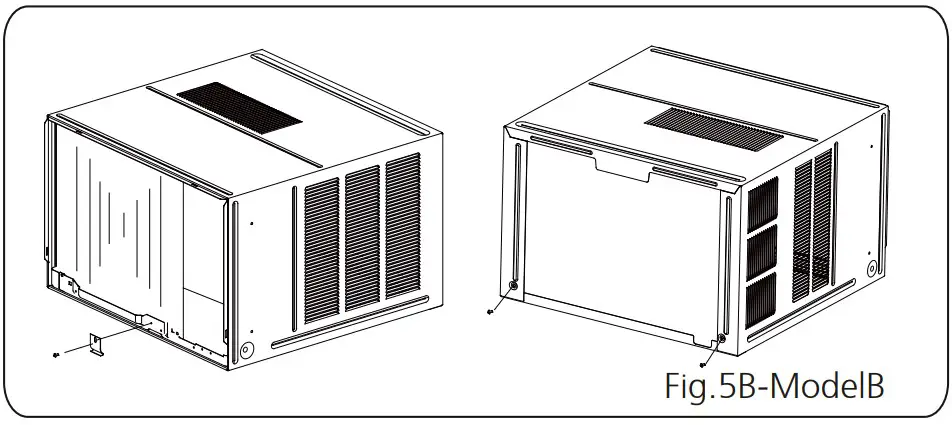 Fig.5B-ModelB