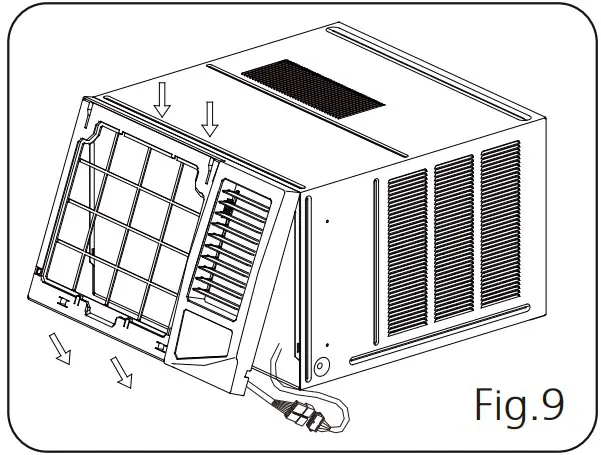 Fig.9