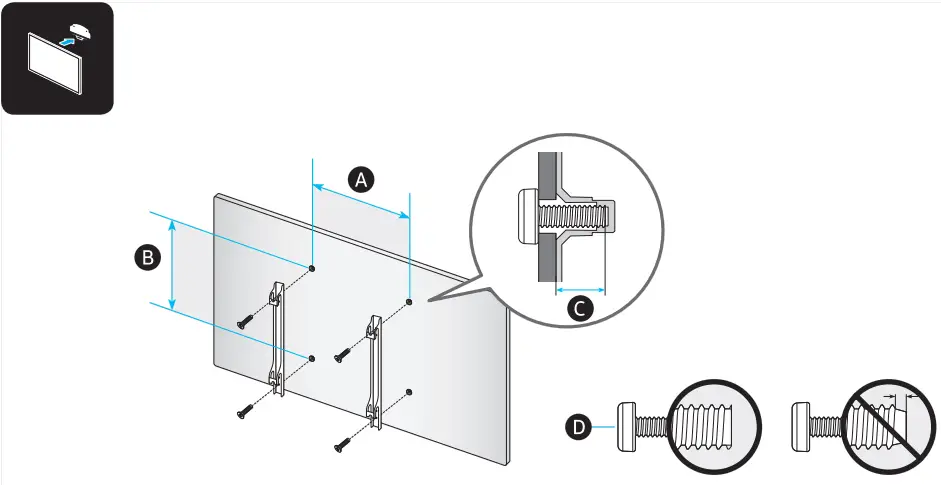 A

B

C

D