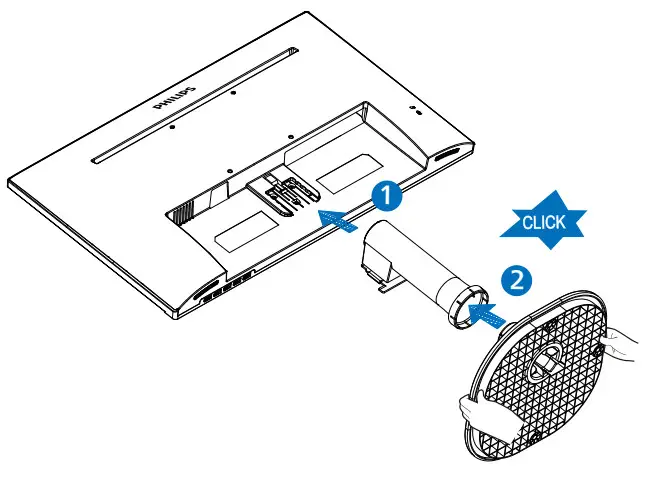 PHILIPS

1

CLICK

2