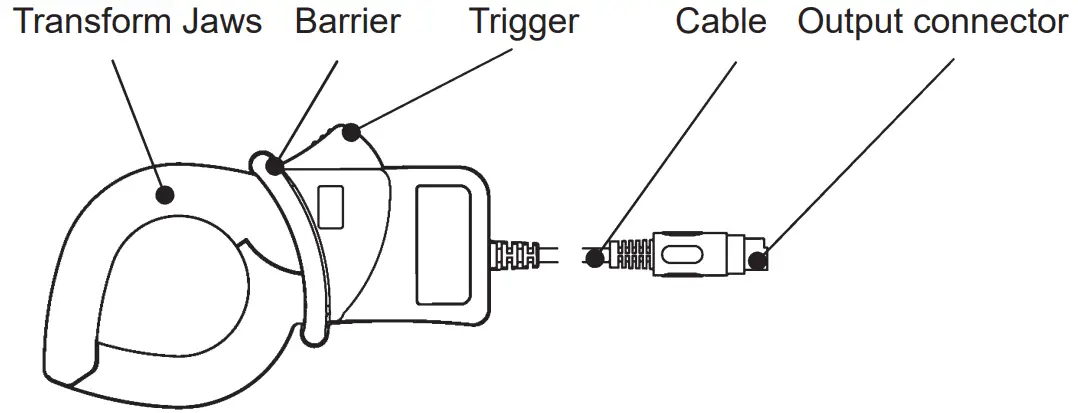 Transform Jaws Barrier Trigger Cable Output connector