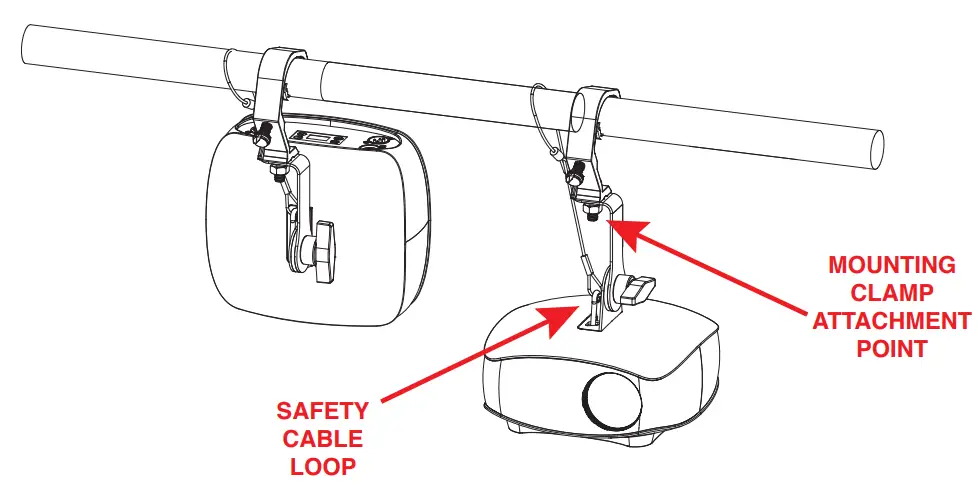 MOUNTING CLAMP ATTACHMENT POINT

SAFETY CABLE LOOP