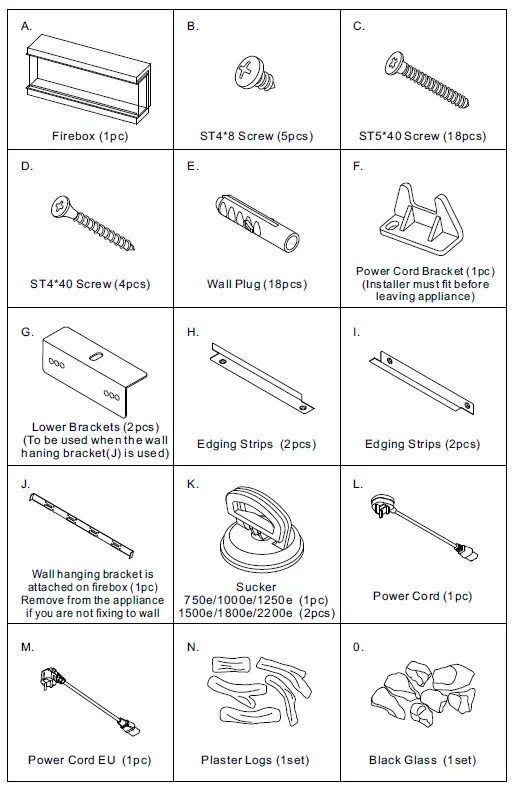 | A. Firebox (1pc) | B. ST4*8 Screw (5pcs) | C. ST5*40 Screw (18pcs) |
|---|---|---|
| D. ST4*40 Screw (4pcs) | E. Wall Plug (18pcs) | F. Power Cord Bracket (1pc) (Installer must fit before leaving appliance) |
| G. Lower Brackets (2pcs) (To be used when the wall haning bracket(J) is used) | H. Edging Strips (2pcs) | I. Edging Strips (2pcs) |
| J. Wall hanging bracket is attached on firebox (1pc) Remove from the appliance if you are not fixing to wall | K. Sucker 750e/1000e/1250e (1pc) 1500e/1800e/2200e (2pcs) | L. Power Cord (1pc) |
| M. Power Cord EU (1pc) | N. Plaster Logs (1set) | 0. Black Glass (1set) |