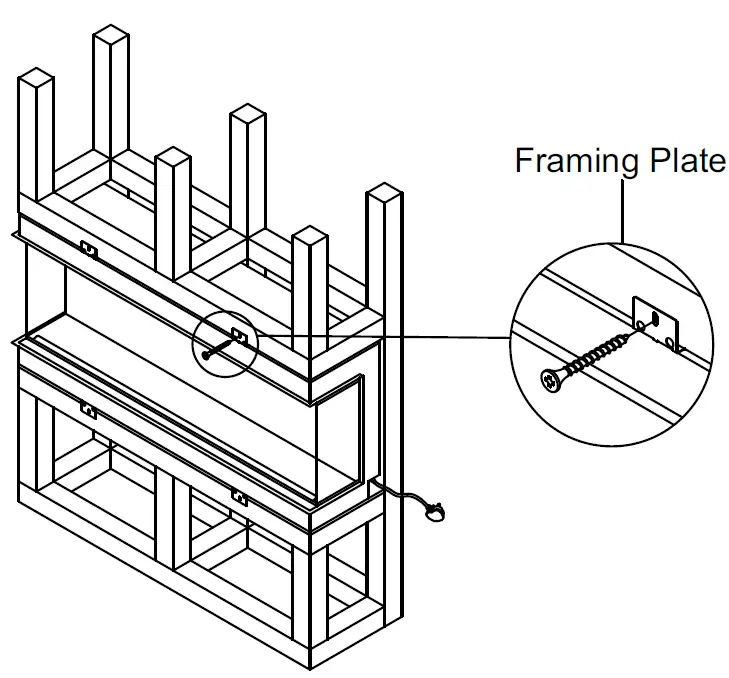 Framing Plate