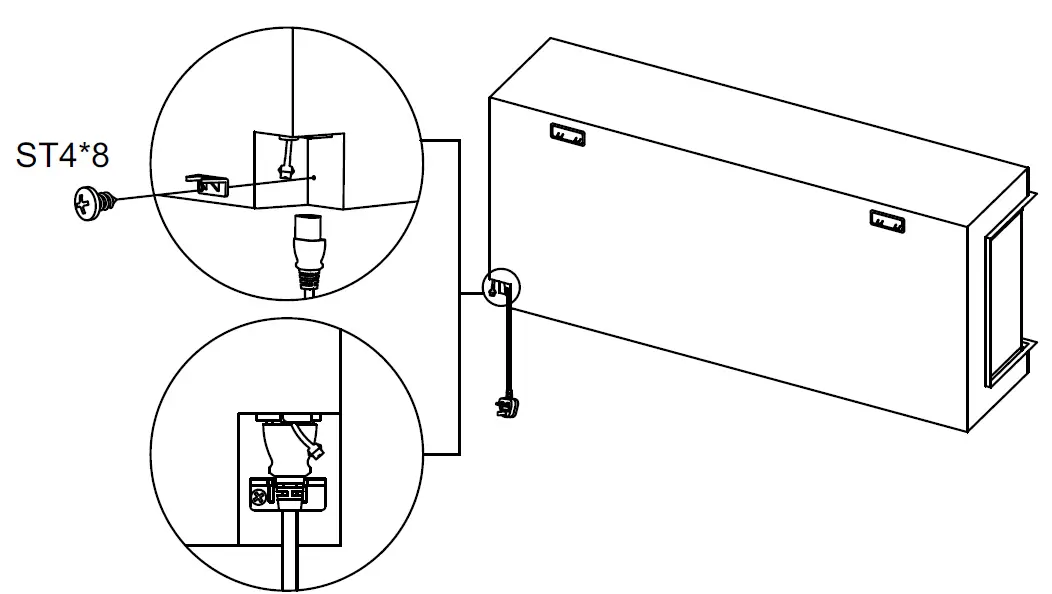 ST4*8