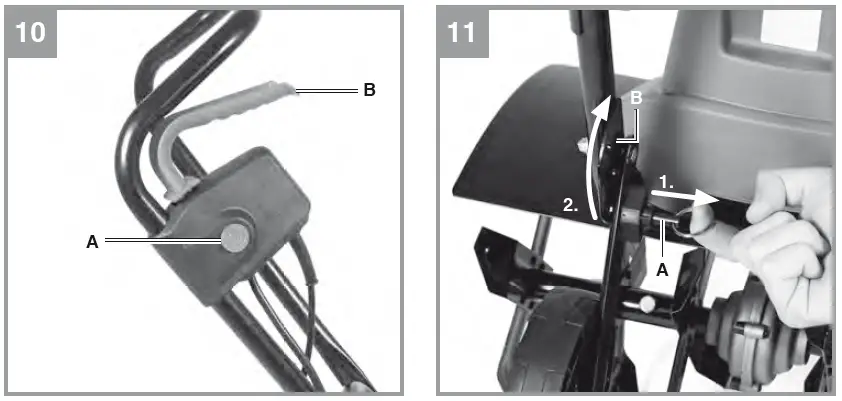 10

B

A

11

B

1.

2.

A