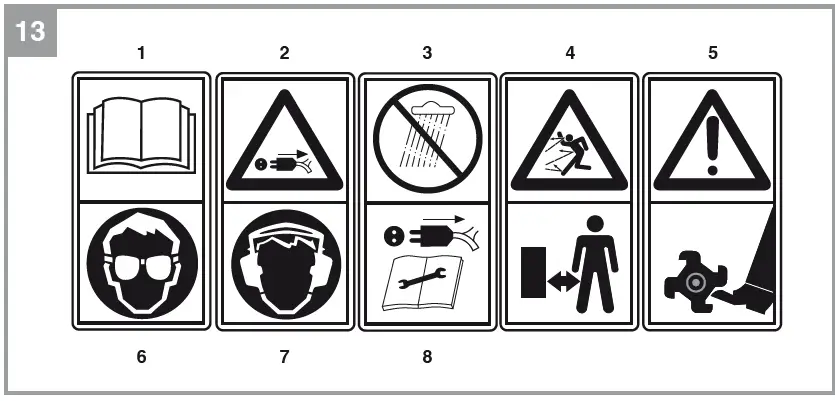 13

1 2 3 4 5

6 7 8