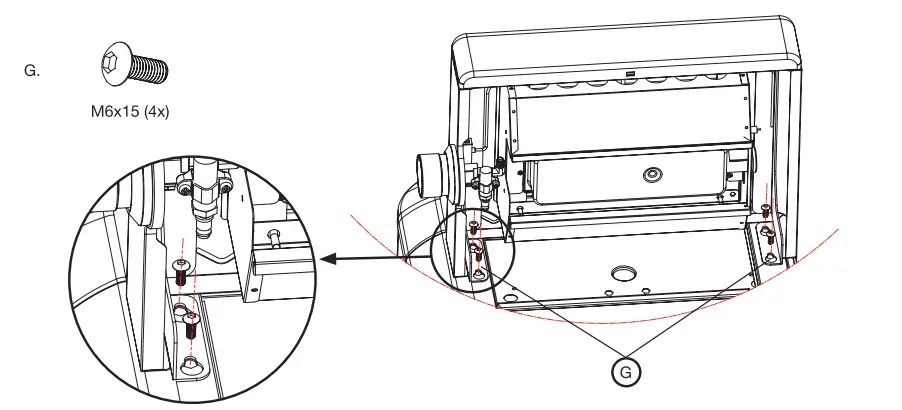 G.

M6x15 (4x)

G