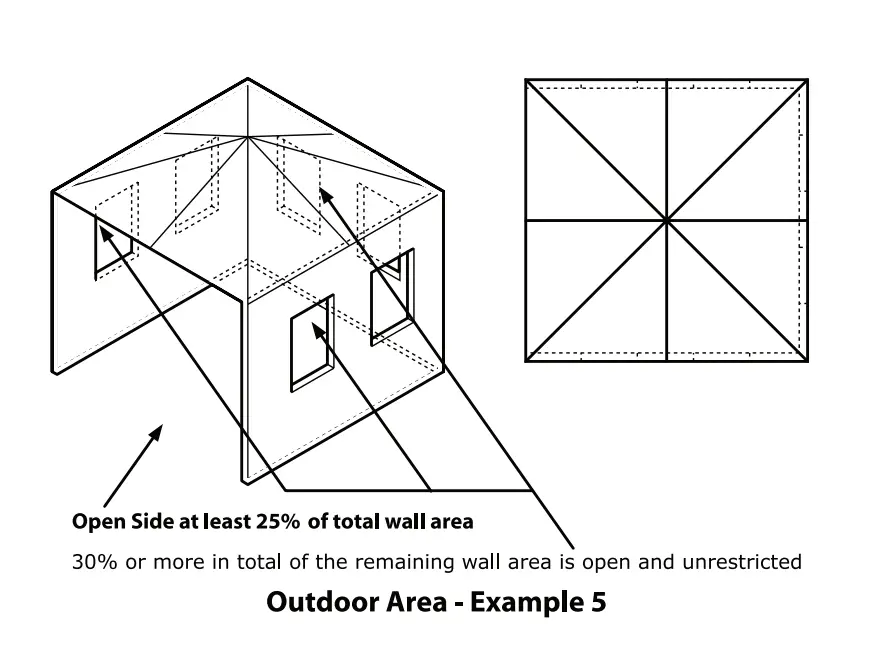 Open Side at least 25% of total wall area

30% or more in total of the remaining wall area is open and unrestricted

Outdoor Area - Example 5