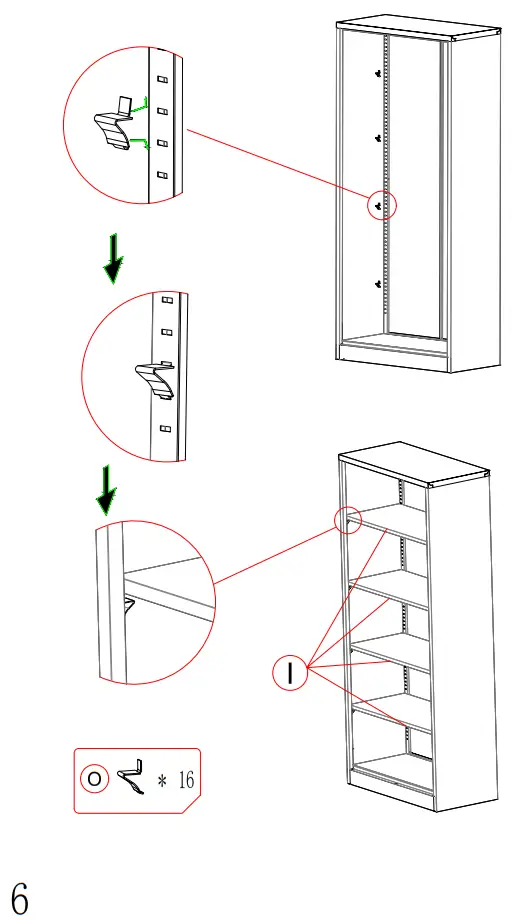 I

O * 16

6