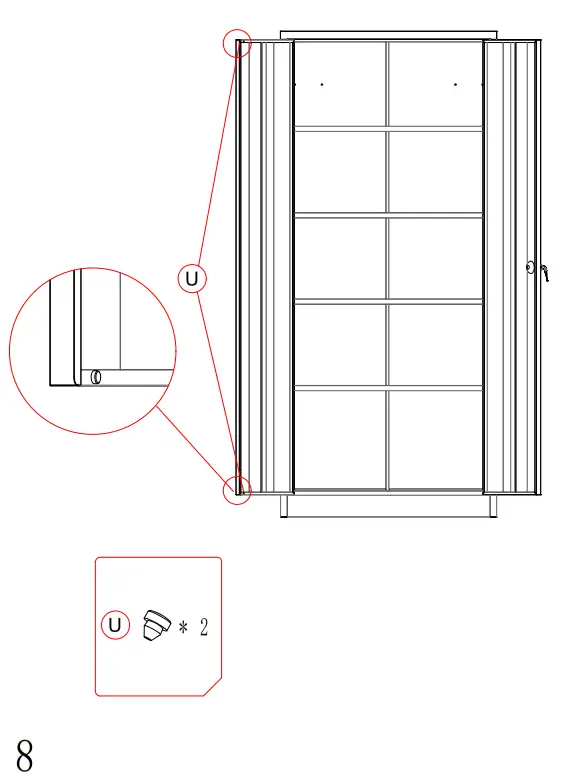 U

U * 2

8