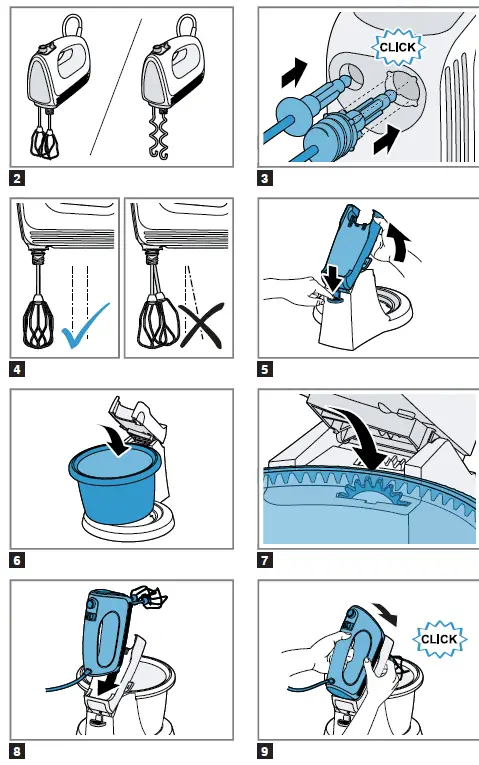 2

CLICK

3

4

5

6

7

8

CLICK

9