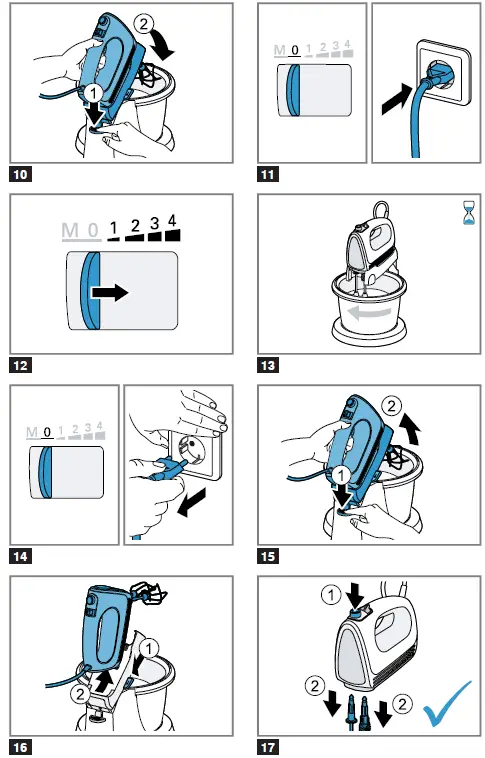 2
1
10

M 0 1 2 3 4
11

M 0 1 2 3 4
12

13

M 0 1 2 3 4
14

2
1
15

1
2
16

1
2
2
17