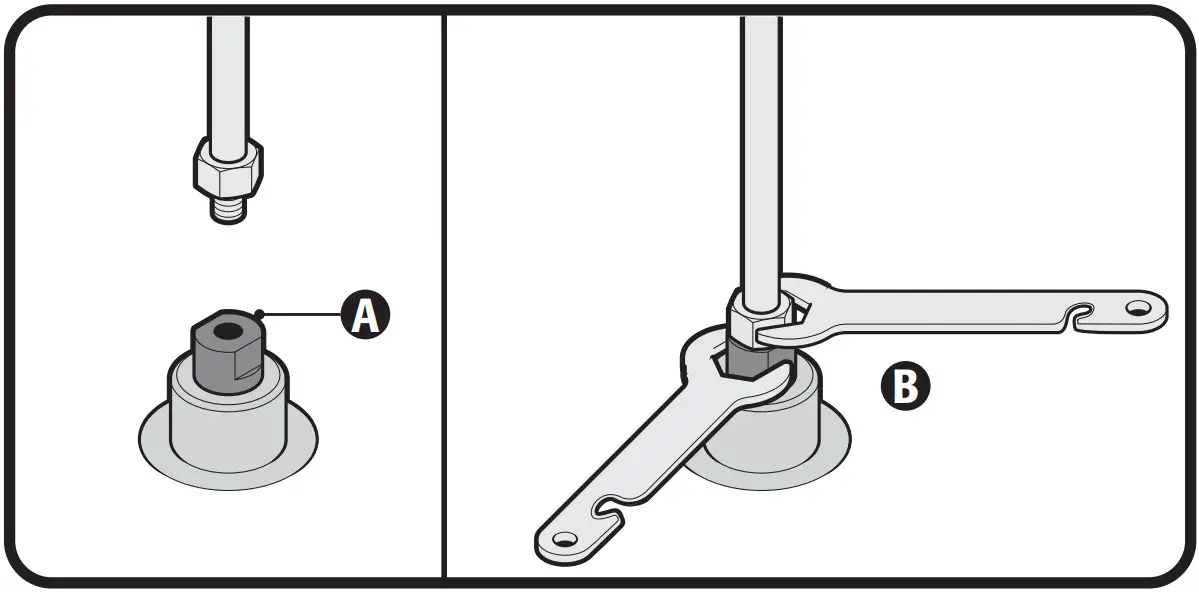 A

B