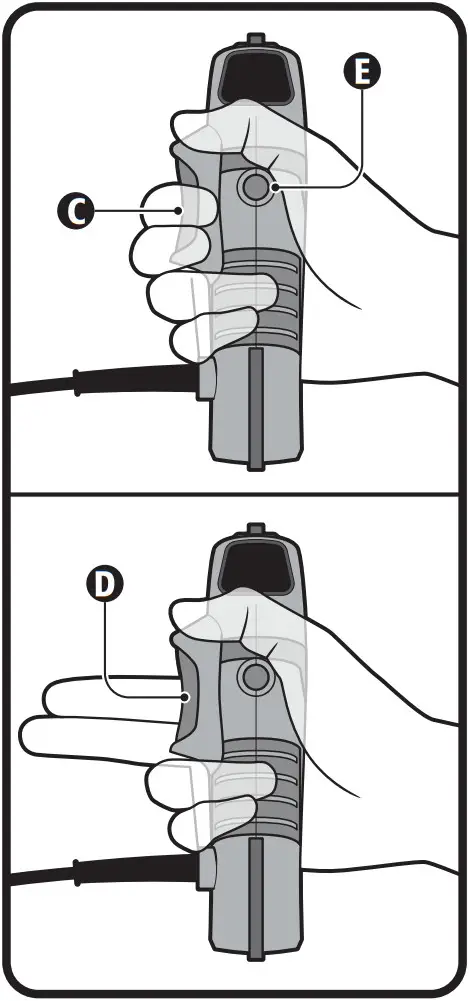 E
C
D