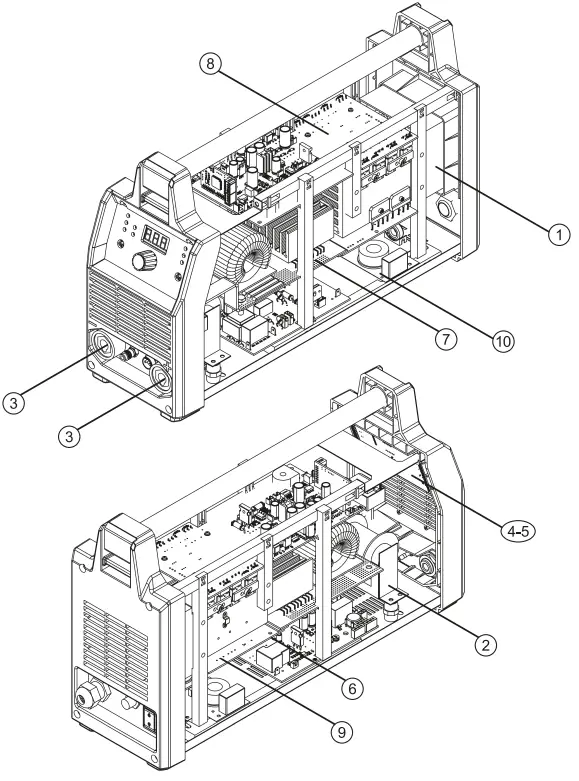 8
1
7
10
3
3
4-5
2
6
9