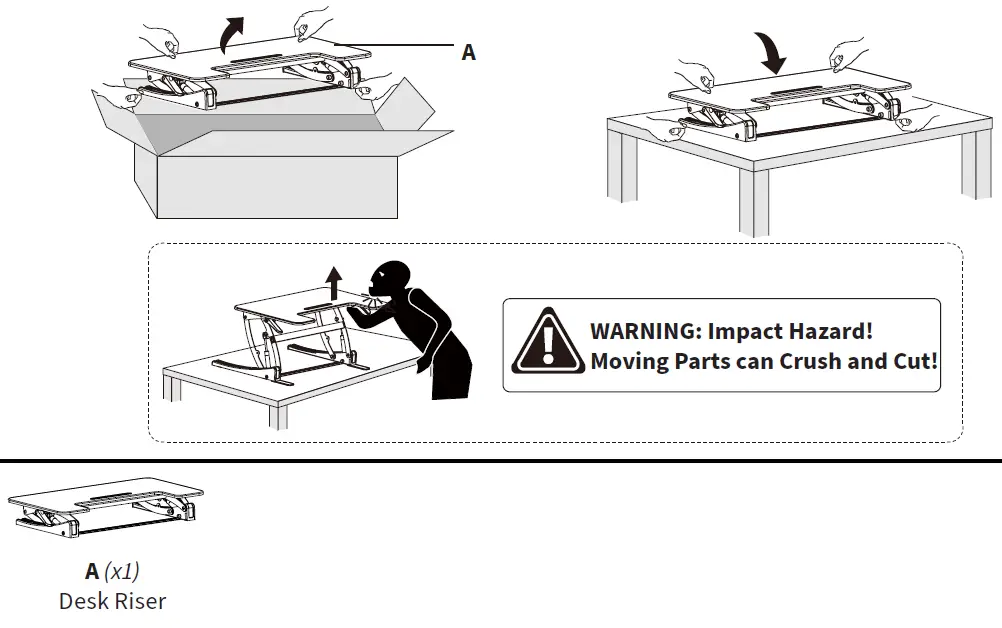 A

WARNING: Impact Hazard!
Moving Parts can Crush and Cut!

A (x1)
Desk Riser