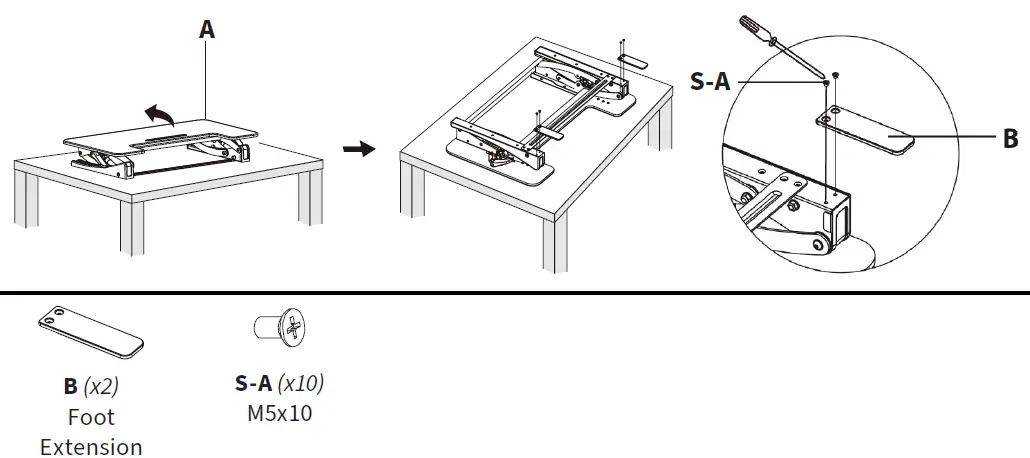 A

S-A

B

B (x2)
Foot
Extension

S-A (x10)
M5x10