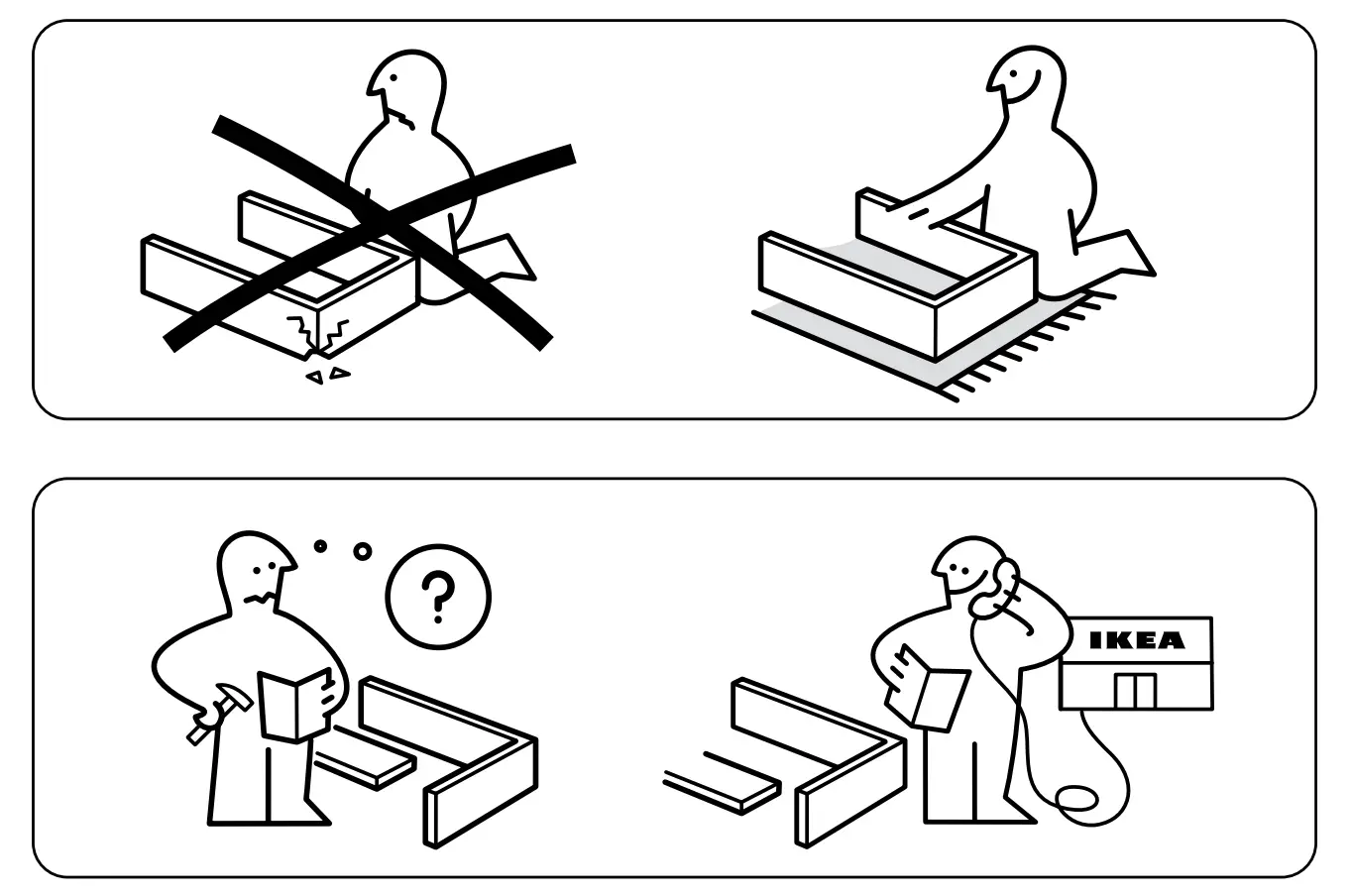 ?

IKEA