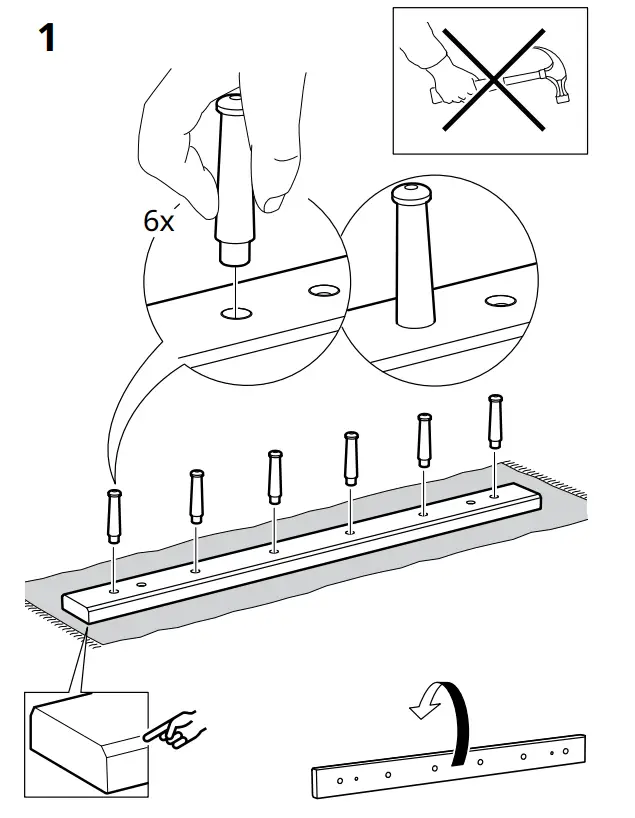 1

6x