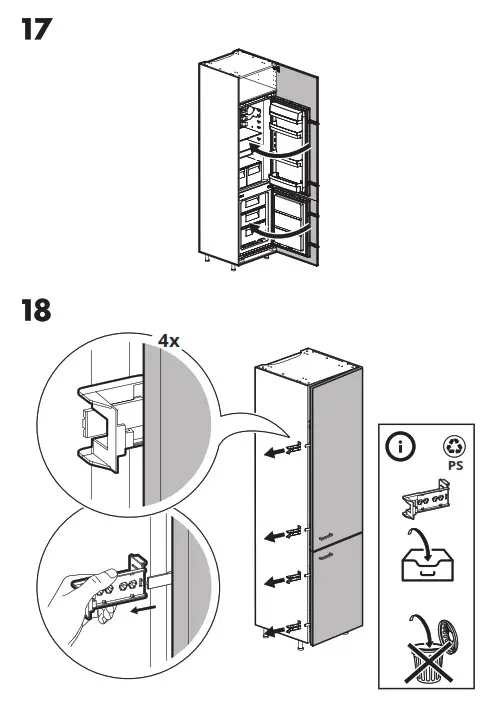 17

18

4x

PS