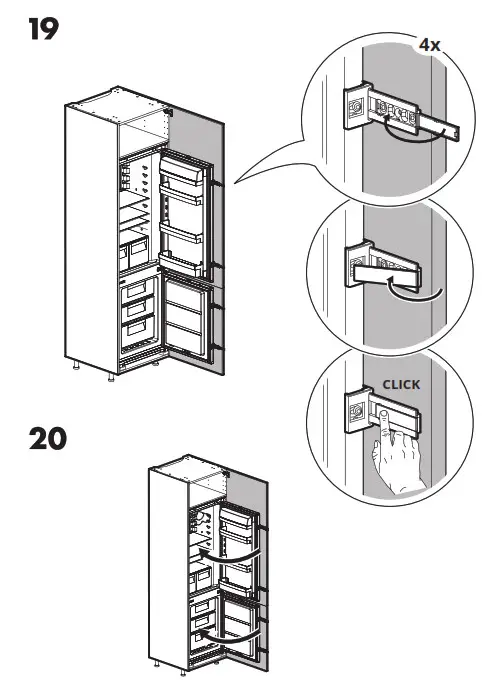 19

4x

CLICK

20