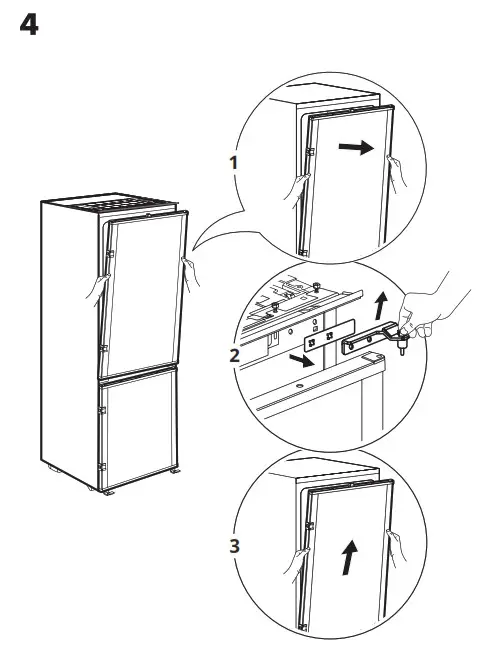 4

1

2

3