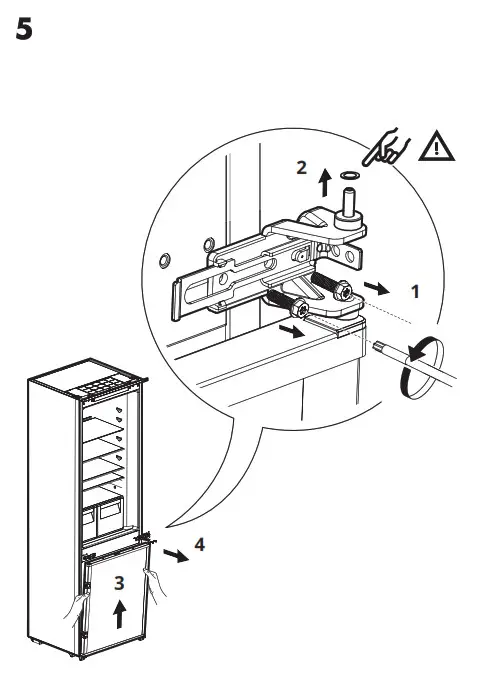 5

2

1

4

3