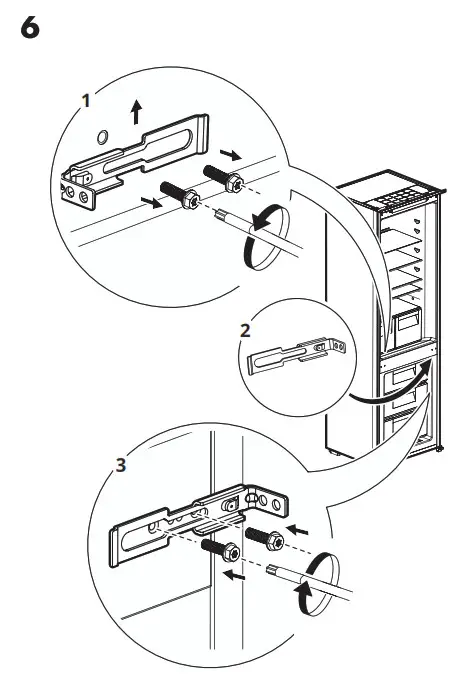 6

1

2

3