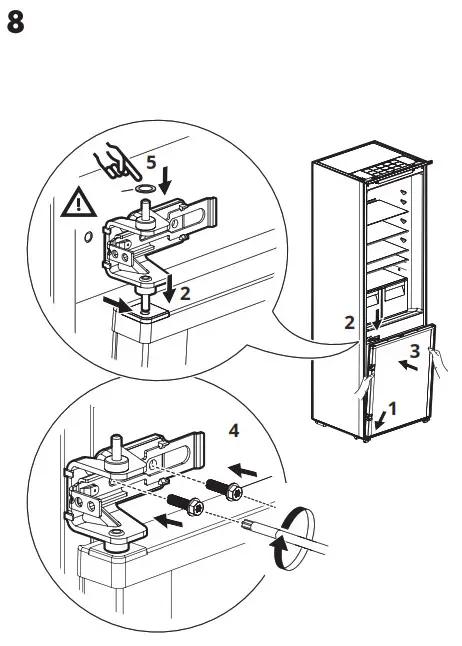 8

5

2

2

3

1

4