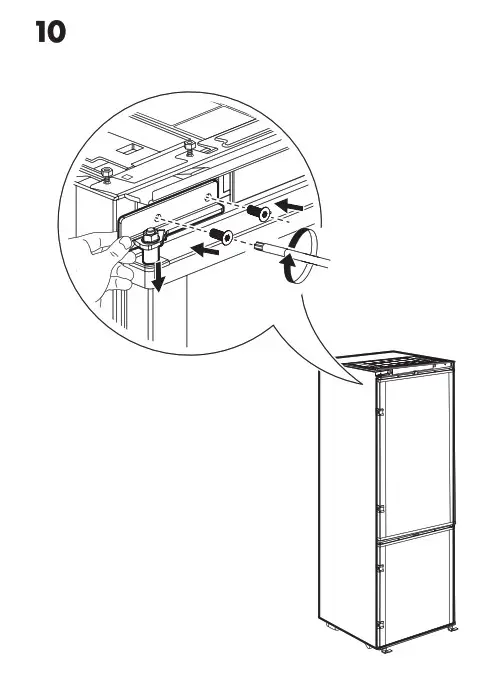 10