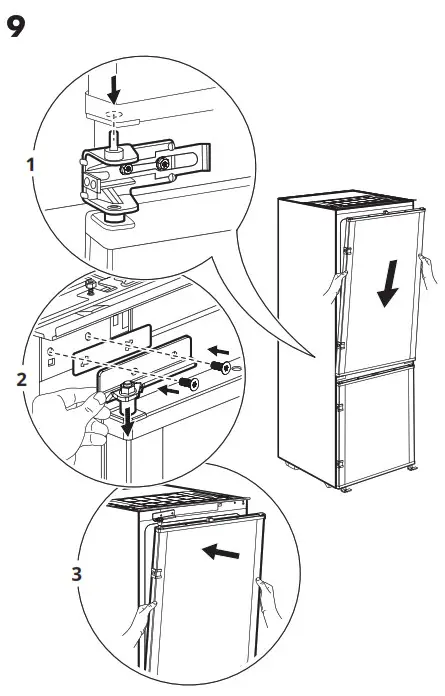 9

1

2

3