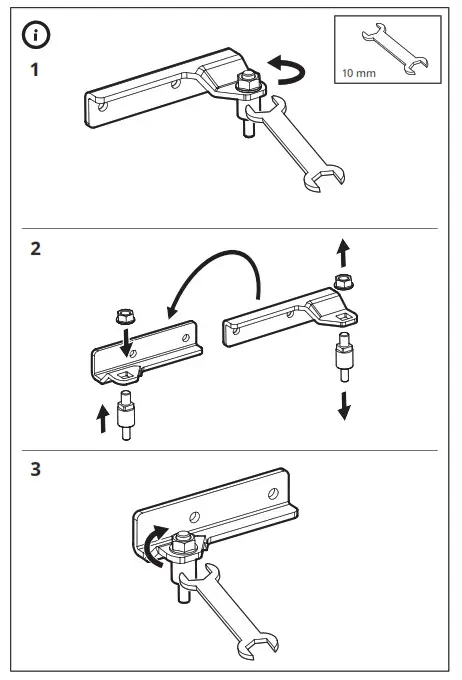 i

1

10 mm

2

3