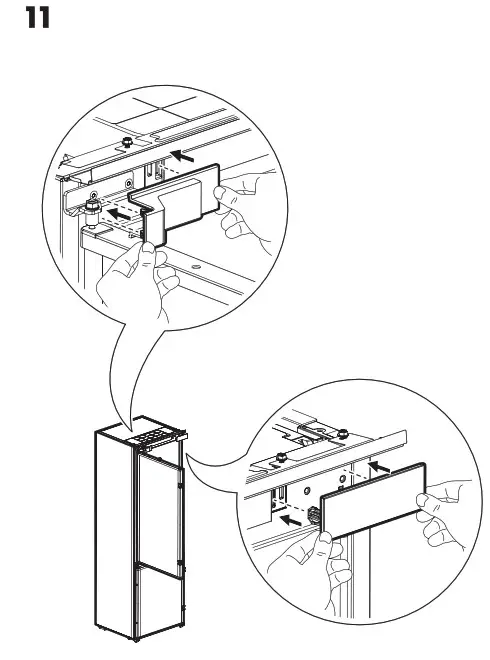 11