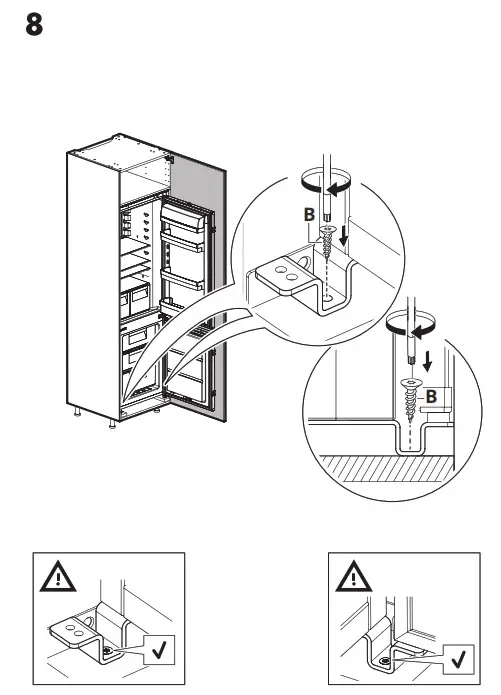 8

B

B