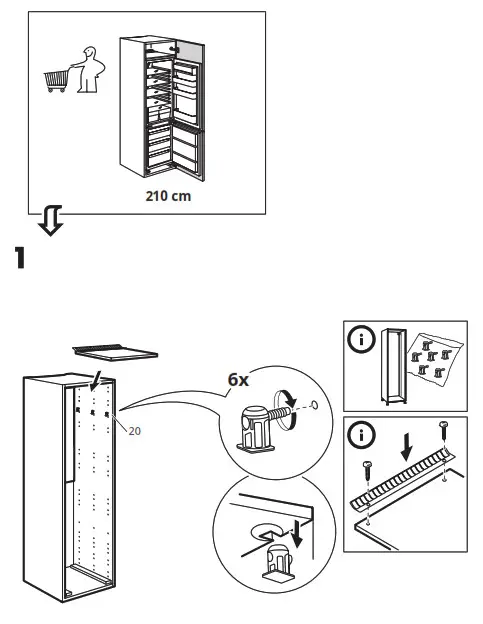 210 cm

1

20

6x

i

i