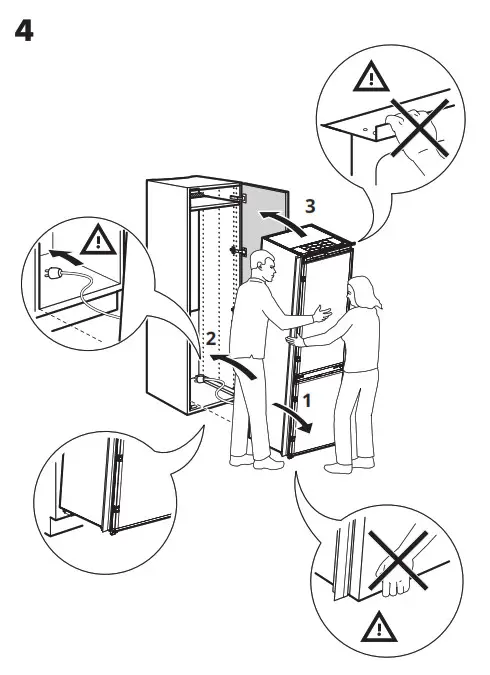 4

3

2

1