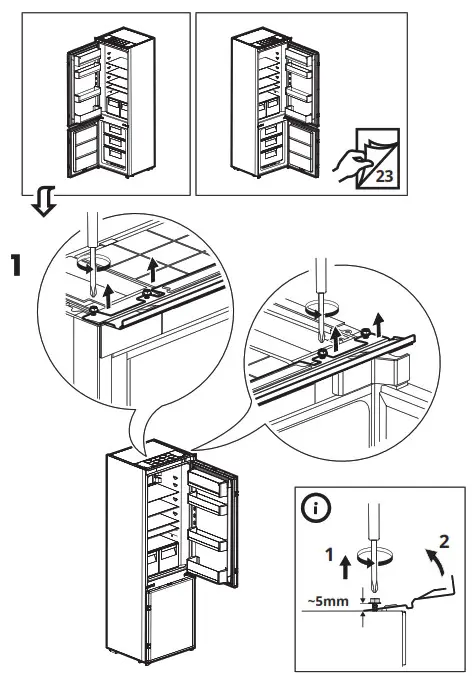 23

1

i

1

2

~5mm