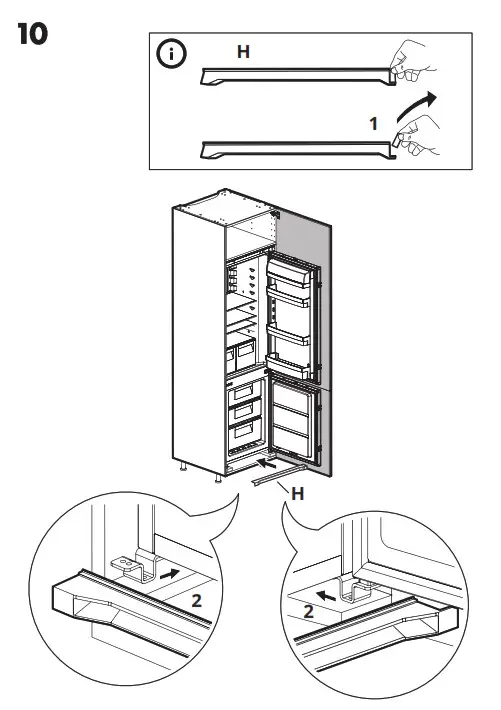 10

i

H

1

H

2

2