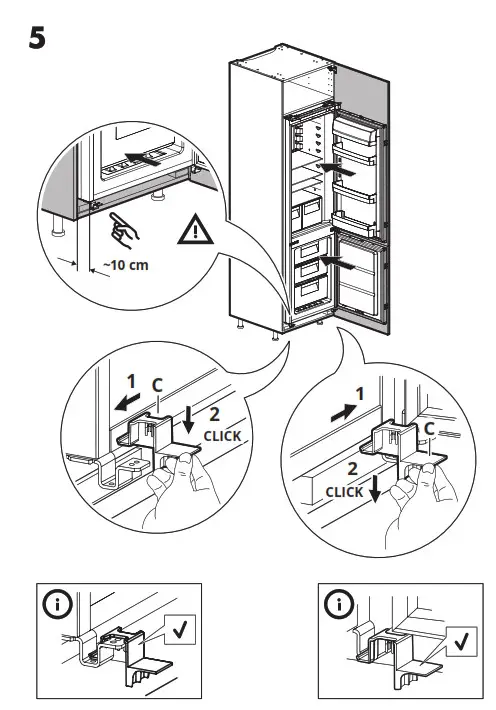 5

~10 cm

1
C
2
CLICK

1
C
2
CLICK

i
✓

i
✓