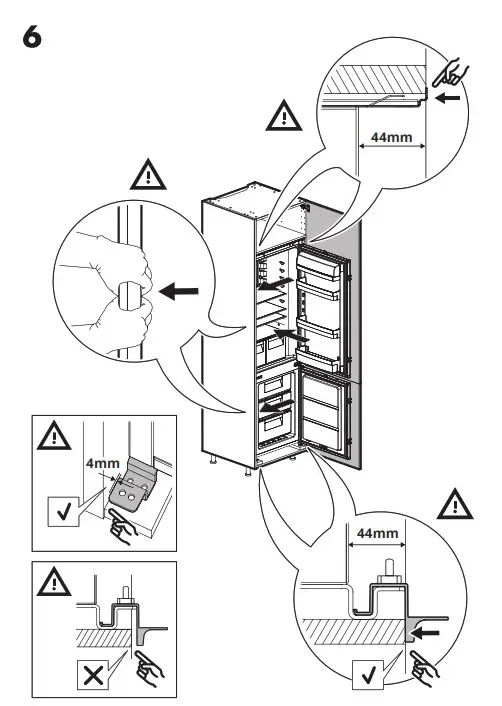 6

44mm

4mm

44mm