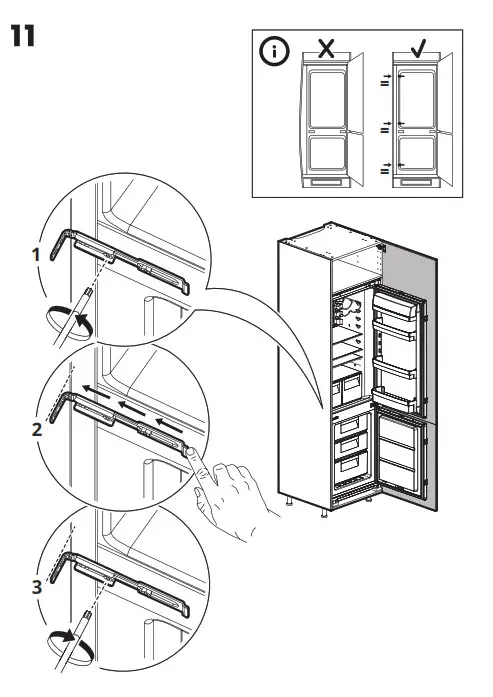 11

1

2

3