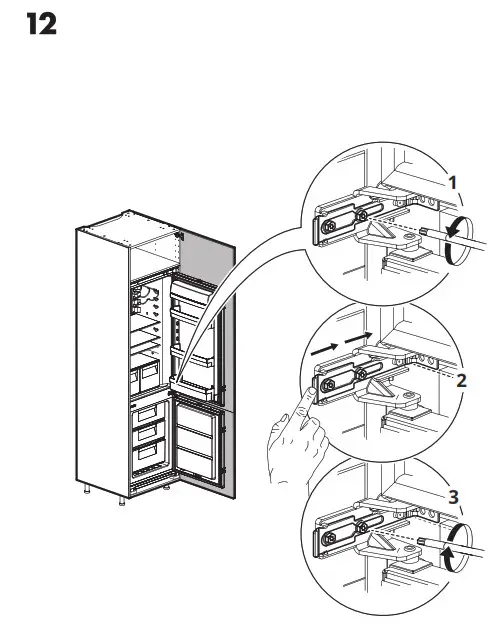 12

1

2

3